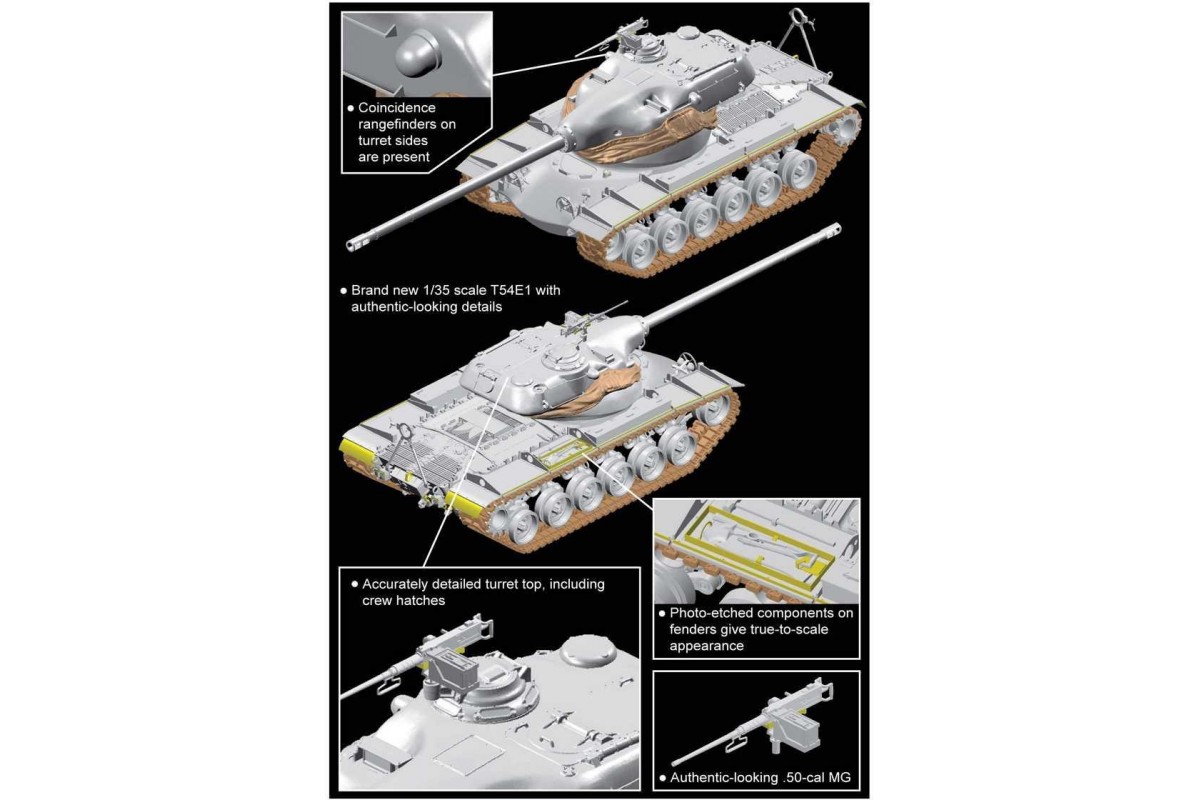 ● Coincidence rangefinders on turret sides are present

● Brand new 1/35 scale T54E1 with authentic-looking details

● Accurately detailed turret top, including crew hatches

● Photo-etched components on fenders give true-to-scale appearance

● Authentic-looking .50-cal MG