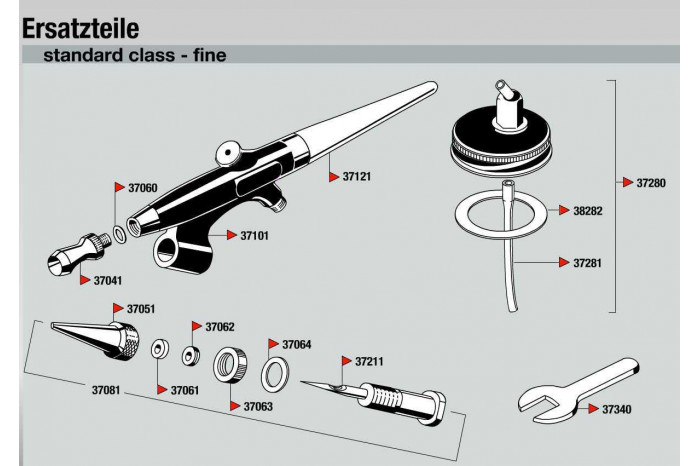 Ersatzteile
standard class - fine

37060
37121
37280
38282
37101
37281
37041
37051
37062
37064
37211
37081
37061
37063
37340