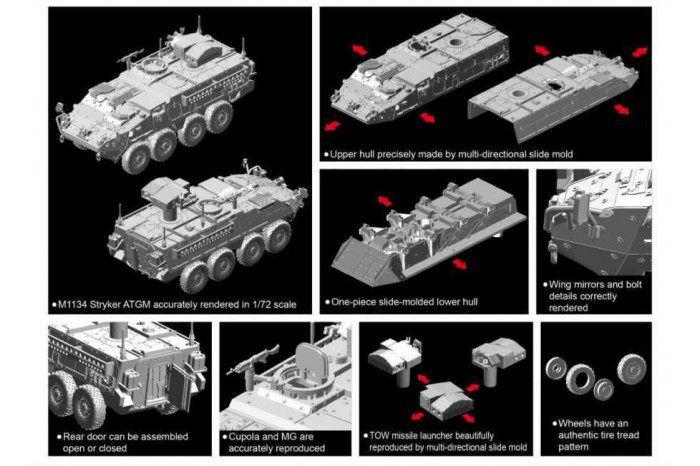 ●M1134 Stryker ATGM accurately rendered in 1/72 scale

●Upper hull precisely made by multi-directional slide mold

●One-piece slide-molded lower hull

●Wing mirrors and bolt details correctly rendered

●Rear door can be assembled open or closed

●Cupola and MG are accurately reproduced

●TOW missile launcher beautifully reproduced by multi-directional slide mold

●Wheels have an authentic tire tread pattern