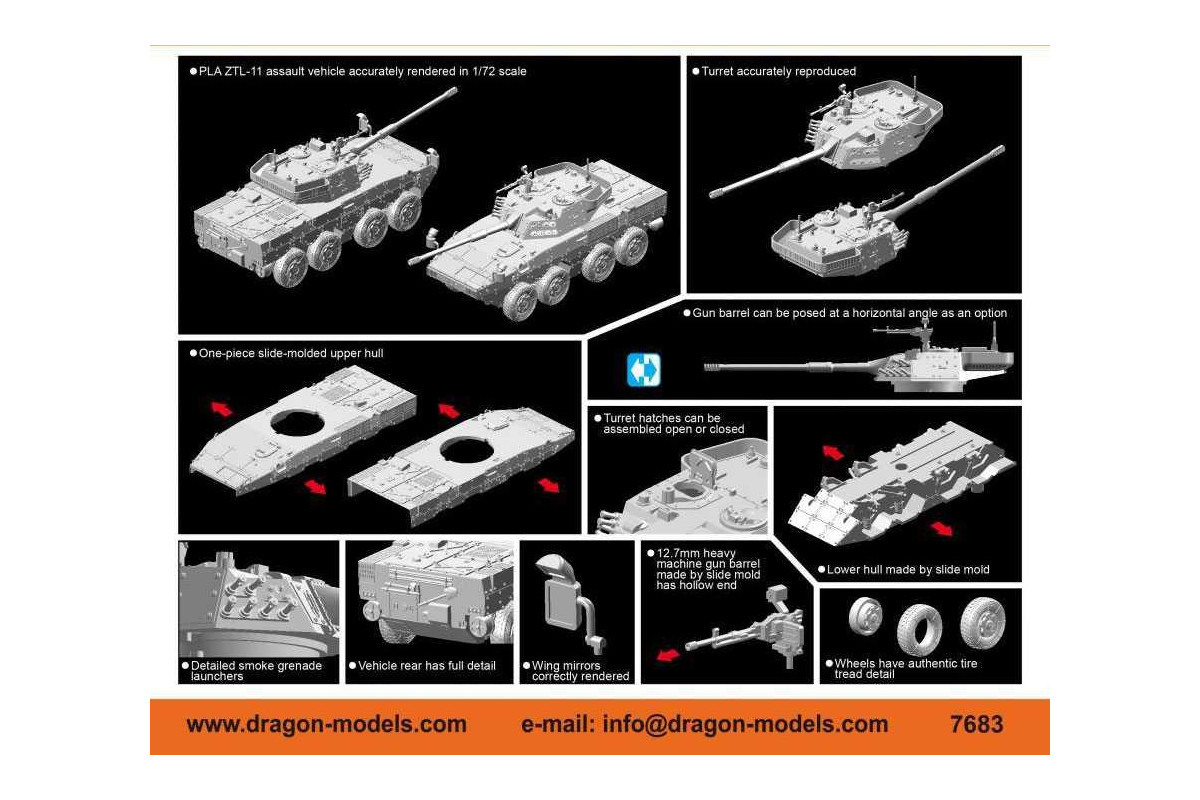 ●PLA ZTL-11 assault vehicle accurately rendered in 1/72 scale

●Turret accurately reproduced

●Gun barrel can be posed at a horizontal angle as an option

●One-piece slide-molded upper hull

●Turret hatches can be assembled open or closed

●Lower hull made by slide mold

●Detailed smoke grenade launchers

●Vehicle rear has full detail

●Wing mirrors correctly rendered

●12.7mm heavy machine gun barrel made by slide mold has hollow end

●Wheels have authentic tire tread detail

www.dragon-models.com e-mail: info@dragon-models.com 7683