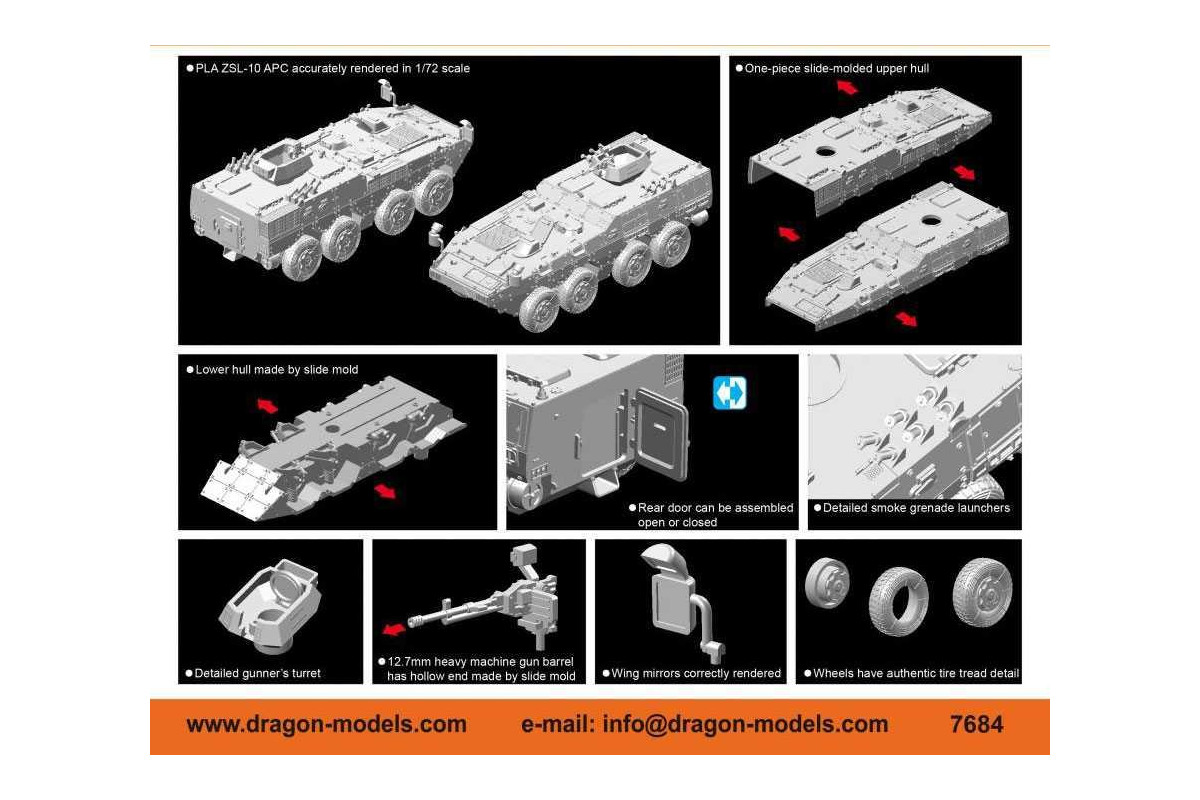 ●PLA ZSL-10 APC accurately rendered in 1/72 scale

●One-piece slide-molded upper hull

●Lower hull made by slide mold

●Rear door can be assembled open or closed

●Detailed smoke grenade launchers

●Detailed gunner's turret

●12.7mm heavy machine gun barrel has hollow end made by slide mold

●Wing mirrors correctly rendered

●Wheels have authentic tire tread detail

www.dragon-models.com e-mail: info@dragon-models.com 7684