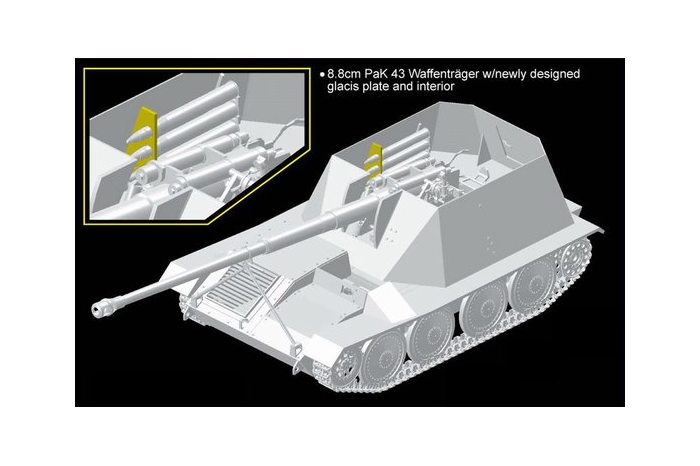 • 8.8cm PaK 43 Waffenträger w/newly designed glacis plate and interior